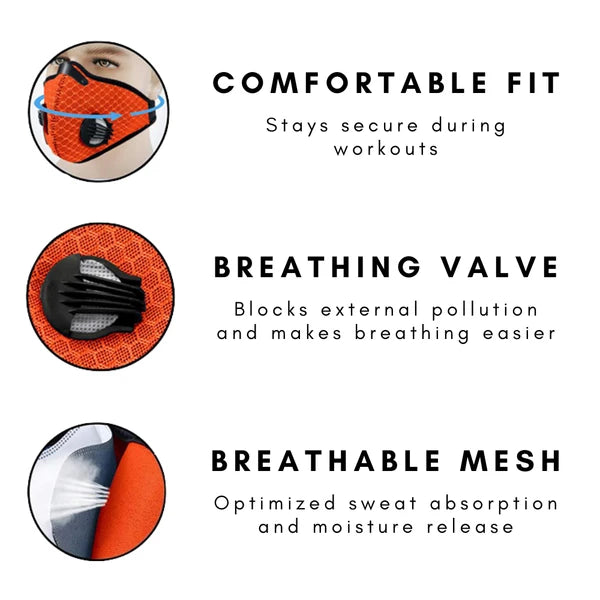 COMFORTABLE FIT

Stays secure during workouts

BREATHING VALVE

Blocks external pollution and makes breathing easier

BREATHABLE MESH

Optimized sweat absorption and moisture release