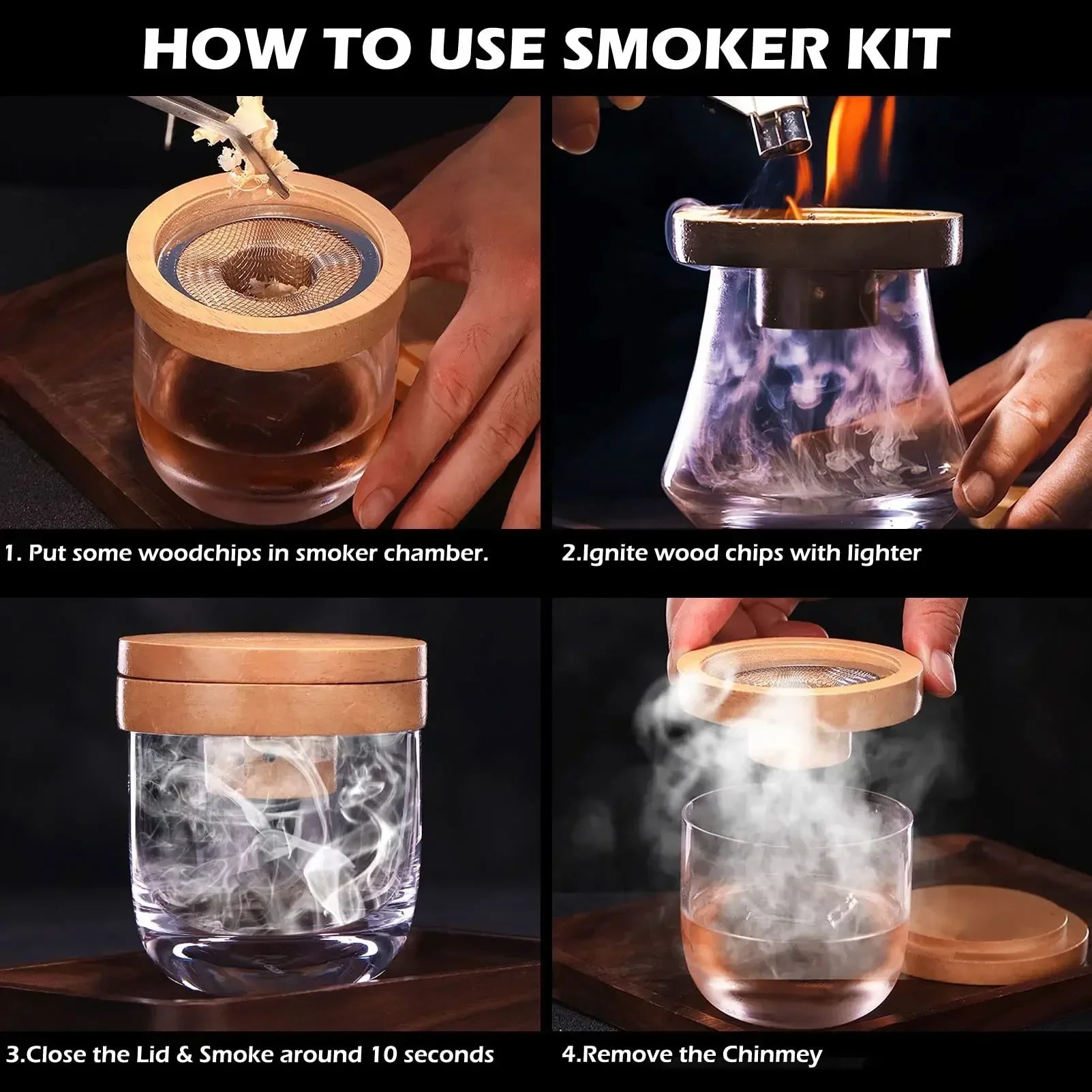 HOW TO USE SMOKER KIT

1. Put some woodchips in smoker chamber.

2.Ignite wood chips with lighter

3.Close the Lid & Smoke around 10 seconds

4.Remove the Chinmey